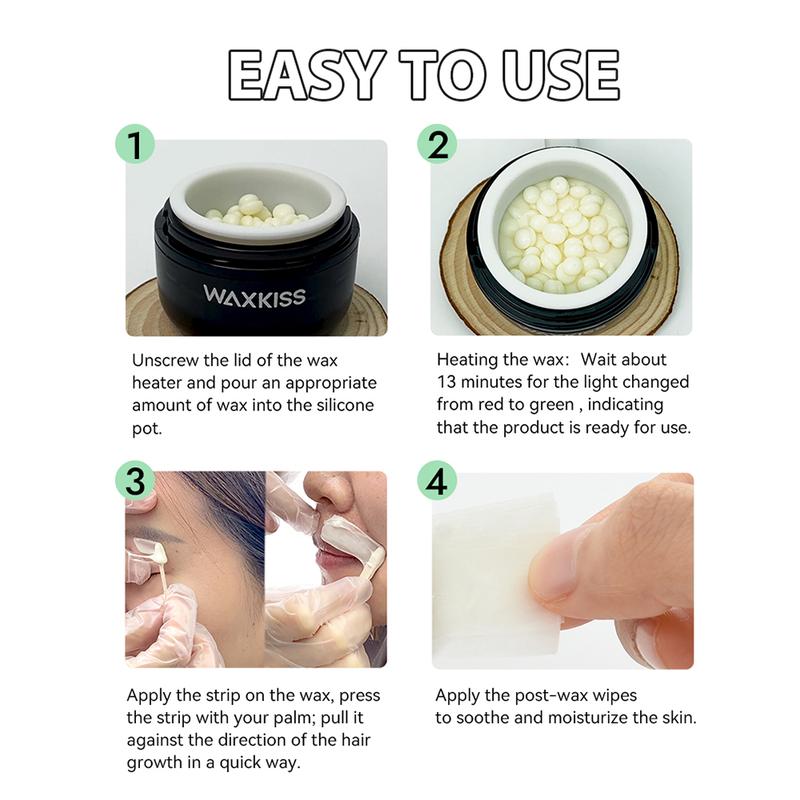 EASY TO USE

1

WAXKISS

Unscrew the lid of the wax heater and pour an appropriate amount of wax into the silicone pot.

2

Heating the wax: Wait about 13 minutes for the light changed from red to green , indicating that the product is ready for use.

3

Apply the strip on the wax, press the strip with your palm; pull it against the direction of the hair growth in a quick way.

4

Apply the post-wax wipes to soothe and moisturize the skin.